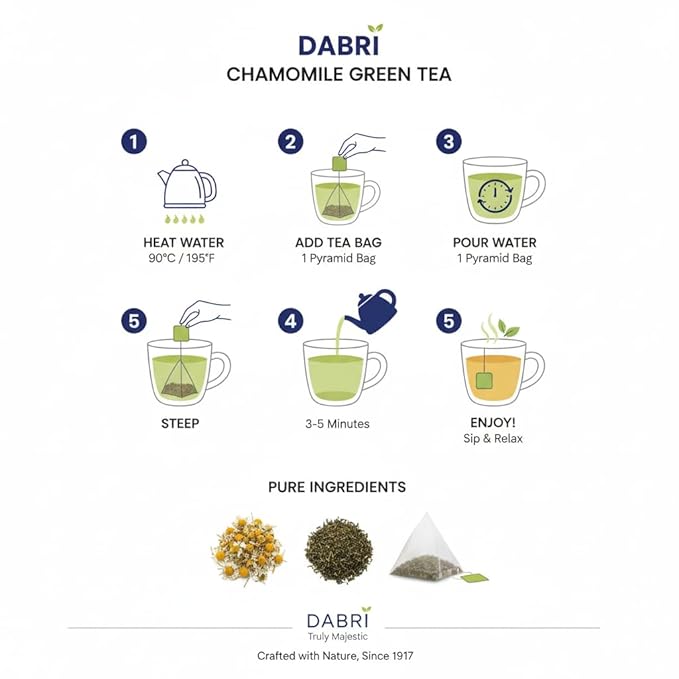 DABRI
CHAMOMILE GREEN TEA

1
HEAT WATER
90°C / 195°F

2
ADD TEA BAG
1 Pyramid Bag

3
POUR WATER
1 Pyramid Bag

5
STEEP

4
3-5 Minutes

5
ENJOY!
Sip & Relax

PURE INGREDIENTS

DABRI
Truly Majestic

Crafted with Nature, Since 1917