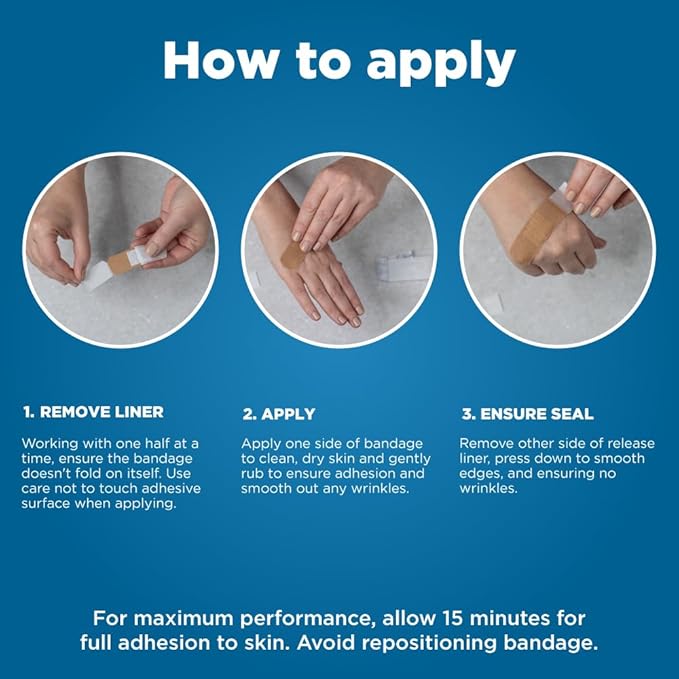 How to apply

1. REMOVE LINER

Working with one half at a time, ensure the bandage doesn't fold on itself. Use care not to touch adhesive surface when applying.

2. APPLY

Apply one side of bandage to clean, dry skin and gently rub to ensure adhesion and smooth out any wrinkles.

3. ENSURE SEAL

Remove other side of release liner, press down to smooth edges, and ensuring no wrinkles.

For maximum performance, allow 15 minutes for full adhesion to skin. Avoid repositioning bandage.