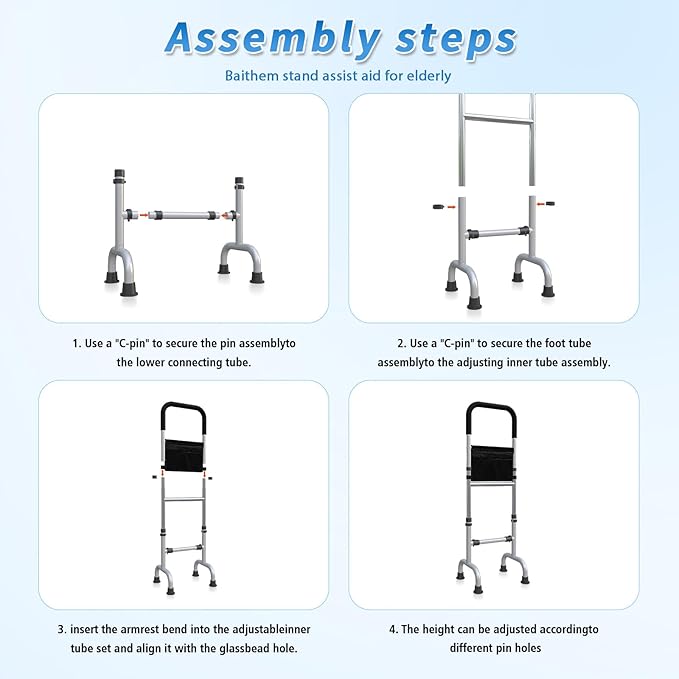 Assembly steps

Baithem stand assist aid for elderly

1. Use a "C-pin" to secure the pin assemblyto the lower connecting tube.

2. Use a "C-pin" to secure the foot tube assemblyto the adjusting inner tube assembly.

3. insert the armrest bend into the adjustableinner tube set and align it with the glassbead hole.

4. The height can be adjusted accordingto different pin holes