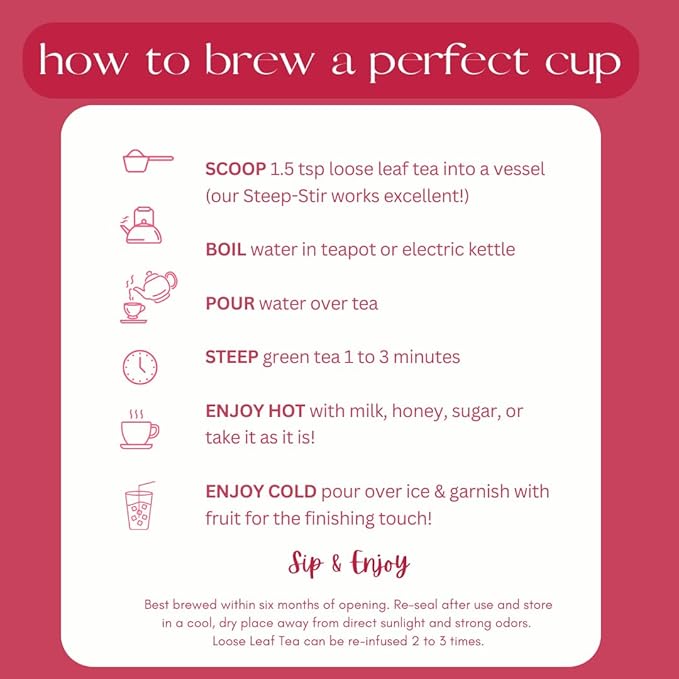 how to brew a perfect cup

SCOOP 1.5 tsp loose leaf tea into a vessel (our Steep-Stir works excellent!)

BOIL water in teapot or electric kettle

POUR water over tea

STEEP green tea 1 to 3 minutes

ENJOY HOT with milk, honey, sugar, or take it as it is!

ENJOY COLD pour over ice & garnish with fruit for the finishing touch!

Sip & Enjoy

Best brewed within six months of opening. Re-seal after use and store in a cool, dry place away from direct sunlight and strong odors. Loose Leaf Tea can be re-infused 2 to 3 times.