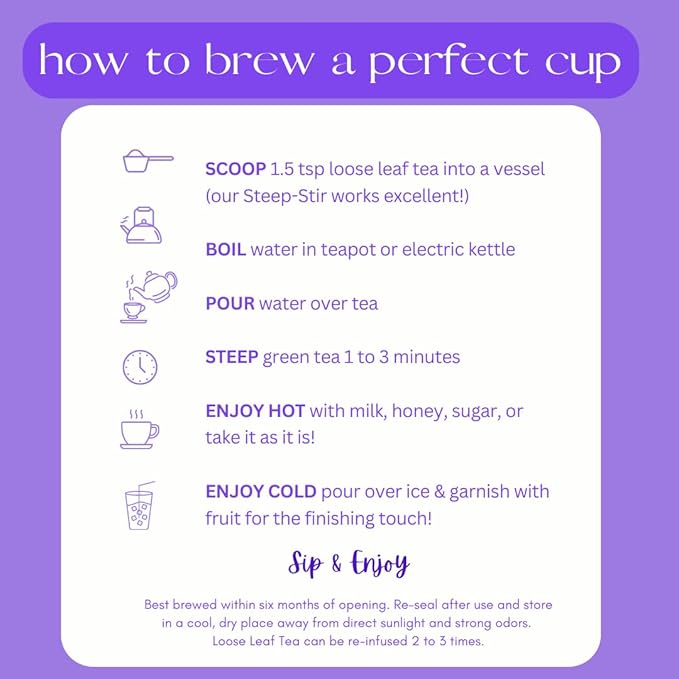 how to brew a perfect cup

SCOOP 1.5 tsp loose leaf tea into a vessel (our Steep-Stir works excellent!)

BOIL water in teapot or electric kettle

POUR water over tea

STEEP green tea 1 to 3 minutes

ENJOY HOT with milk, honey, sugar, or take it as it is!

ENJOY COLD pour over ice & garnish with fruit for the finishing touch!

Sip & Enjoy

Best brewed within six months of opening. Re-seal after use and store in a cool, dry place away from direct sunlight and strong odors. Loose Leaf Tea can be re-infused 2 to 3 times.