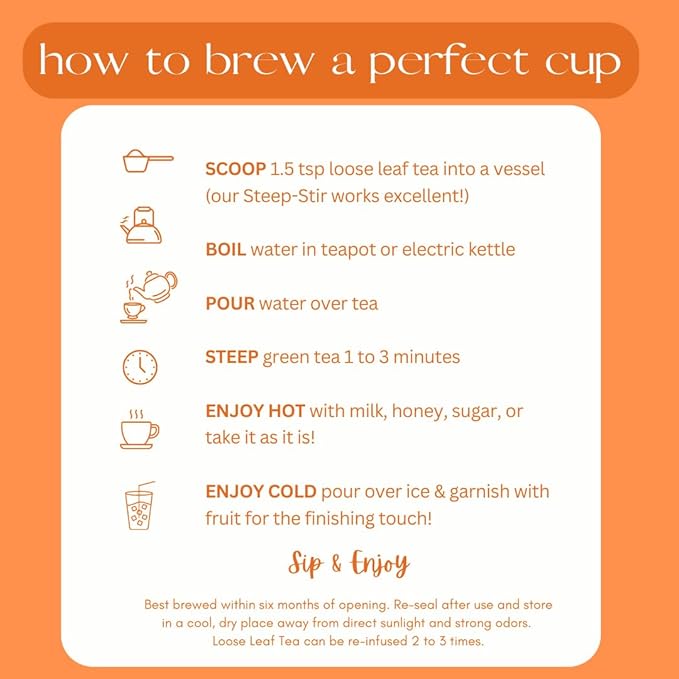 how to brew a perfect cup

SCOOP 1.5 tsp loose leaf tea into a vessel (our Steep-Stir works excellent!)

BOIL water in teapot or electric kettle

POUR water over tea

STEEP green tea 1 to 3 minutes

ENJOY HOT with milk, honey, sugar, or take it as it is!

ENJOY COLD pour over ice & garnish with fruit for the finishing touch!

Sip & Enjoy

Best brewed within six months of opening. Re-seal after use and store in a cool, dry place away from direct sunlight and strong odors. Loose Leaf Tea can be re-infused 2 to 3 times.