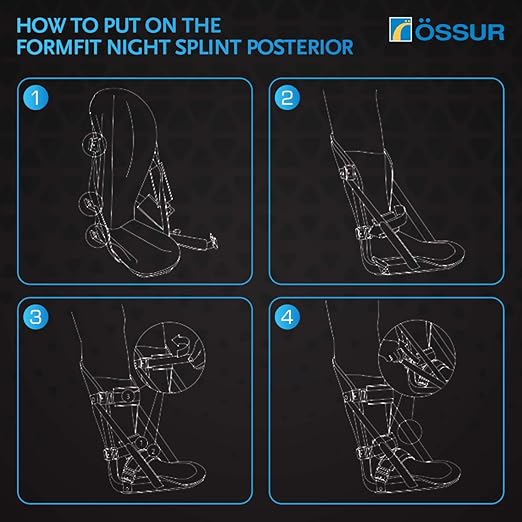 HOW TO PUT ON THE FORMFIT NIGHT SPLINT POSTERIOR

ÖSSUR

1

2

3

3

1

2

4