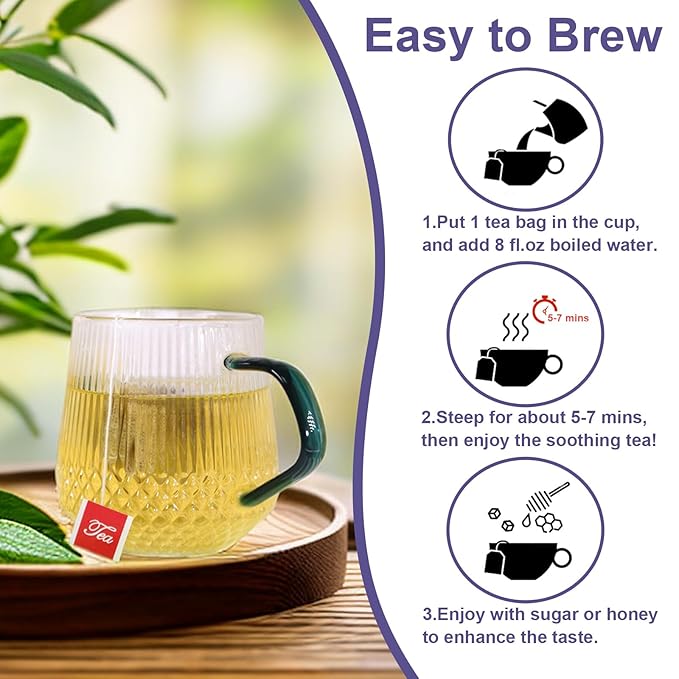 Easy to Brew

1.Put 1 tea bag in the cup, and add 8 fl.oz boiled water.

5-7 mins

2.Steep for about 5-7 mins, then enjoy the soothing tea!

3.Enjoy with sugar or honey to enhance the taste.

Tea