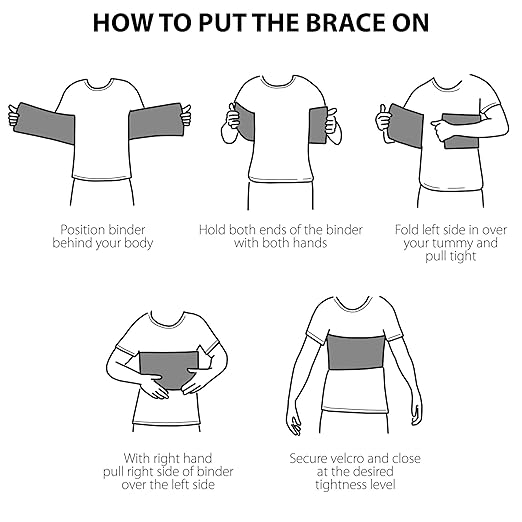 HOW TO PUT THE BRACE ON

Position binder behind your body

Hold both ends of the binder with both hands

Fold left side in over your tummy and pull tight

With right hand pull right side of binder over the left side

Secure velcro and close at the desired tightness level