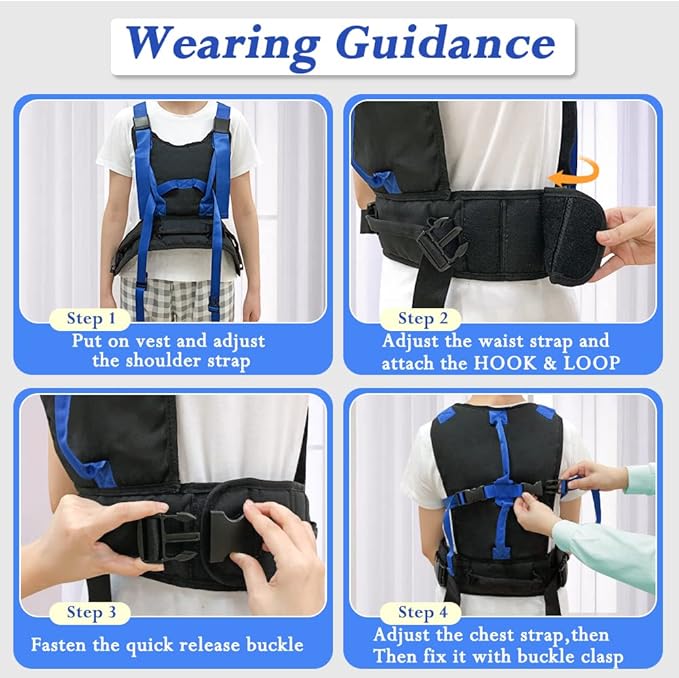 Wearing Guidance

Step 1
Put on vest and adjust the shoulder strap

Step 2
Adjust the waist strap and attach the HOOK & LOOP

Step 3
Fasten the quick release buckle

Step 4
Adjust the chest strap,then Then fix it with buckle clasp