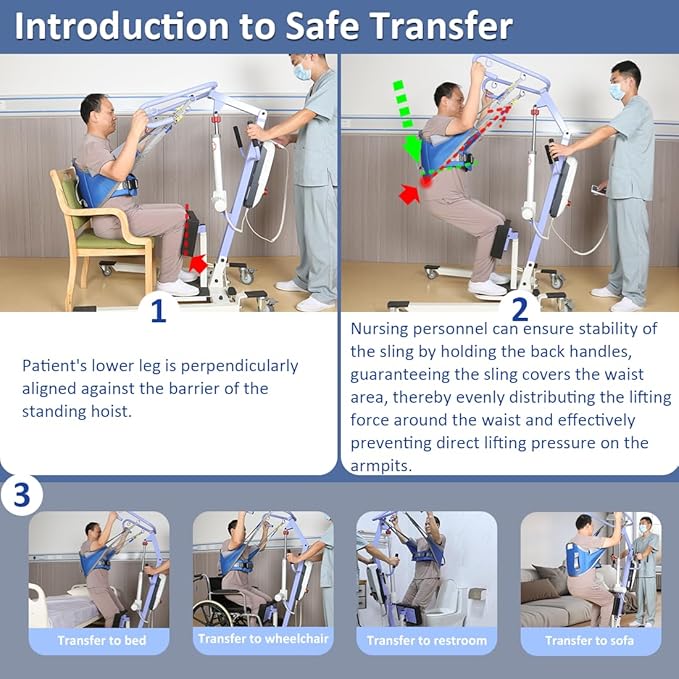 Introduction to Safe Transfer

1

Patient's lower leg is perpendicularly aligned against the barrier of the standing hoist.

2

Nursing personnel can ensure stability of the sling by holding the back handles, guaranteeing the sling covers the waist area, thereby evenly distributing the lifting force around the waist and effectively preventing direct lifting pressure on the armpits.

3

Transfer to bed

Transfer to wheelchair

Transfer to restroom

Transfer to sofa