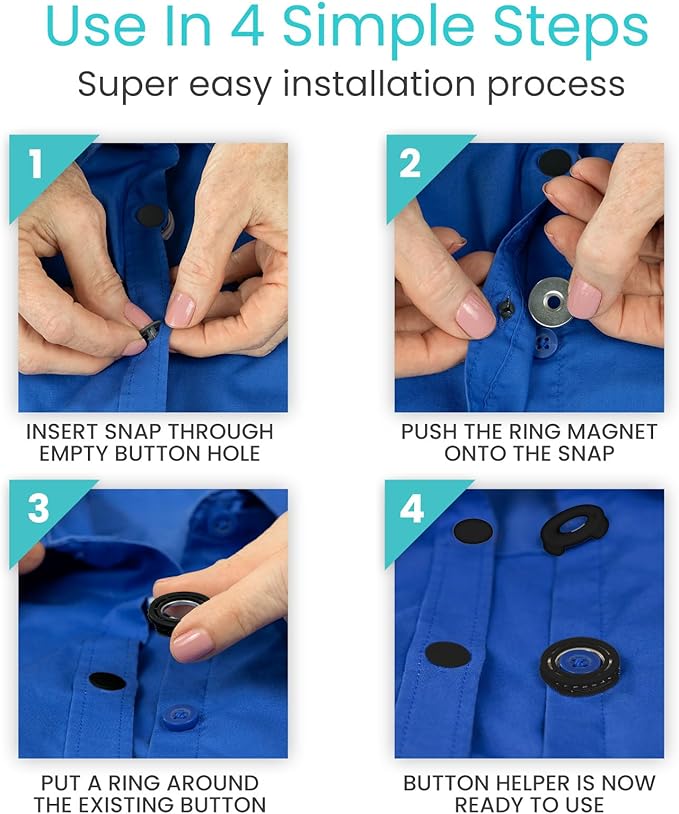 Use In 4 Simple Steps
Super easy installation process

1

INSERT SNAP THROUGH EMPTY BUTTON HOLE

2

PUSH THE RING MAGNET ONTO THE SNAP

3

PUT A RING AROUND THE EXISTING BUTTON

4

BUTTON HELPER IS NOW READY TO USE