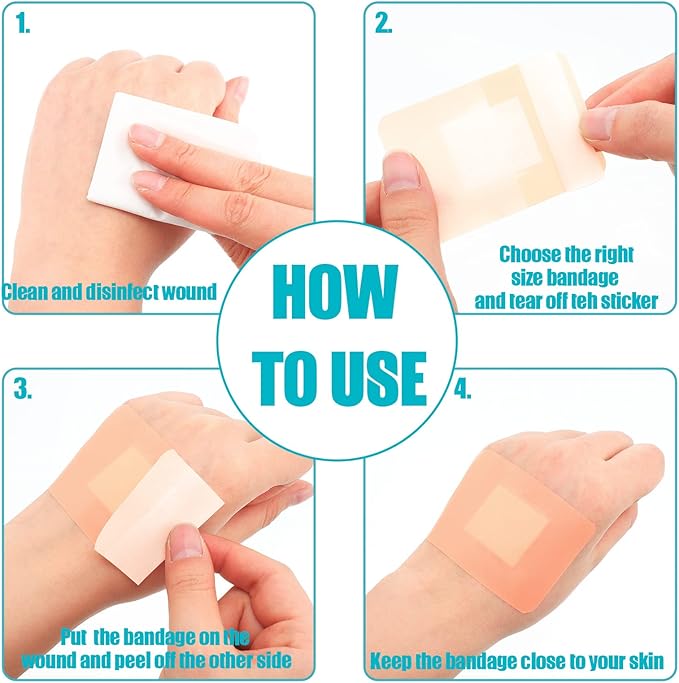 HOW TO USE

1.

Clean and disinfect wound

2.

Choose the right size bandage and tear off teh sticker

3.

Put the bandage on the wound and peel off the other side

4.

Keep the bandage close to your skin