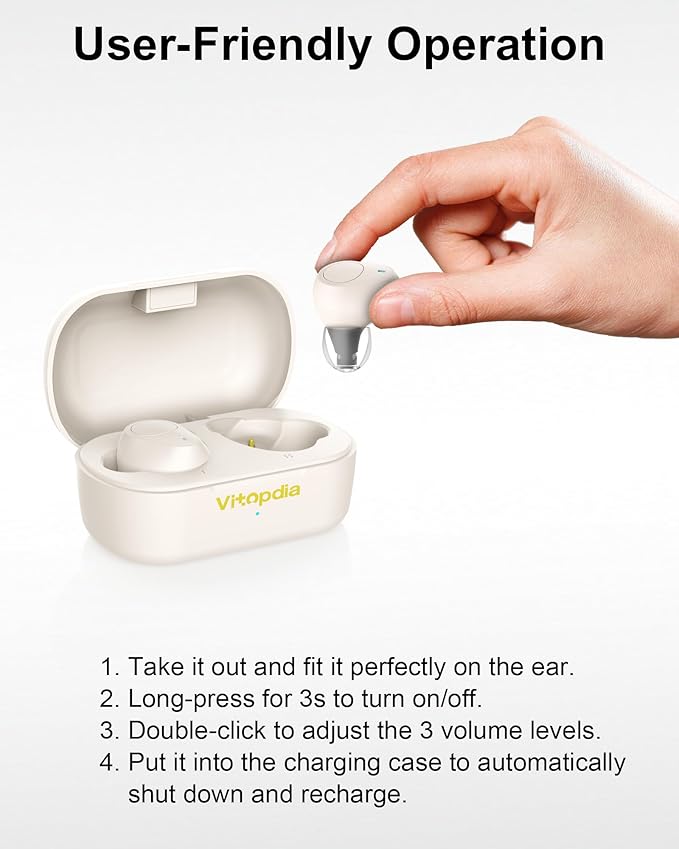 User-Friendly Operation

Vitopdia

1. Take it out and fit it perfectly on the ear.
2. Long-press for 3s to turn on/off.
3. Double-click to adjust the 3 volume levels.
4. Put it into the charging case to automatically shut down and recharge.