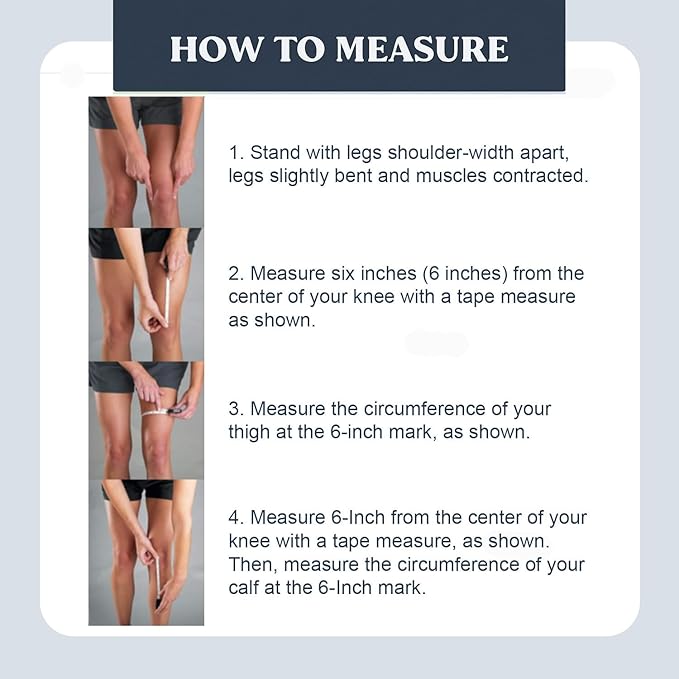 HOW TO MEASURE

1. Stand with legs shoulder-width apart, legs slightly bent and muscles contracted.

2. Measure six inches (6 inches) from the center of your knee with a tape measure as shown.

3. Measure the circumference of your thigh at the 6-inch mark, as shown.

4. Measure 6-Inch from the center of your knee with a tape measure, as shown. Then, measure the circumference of your calf at the 6-Inch mark.