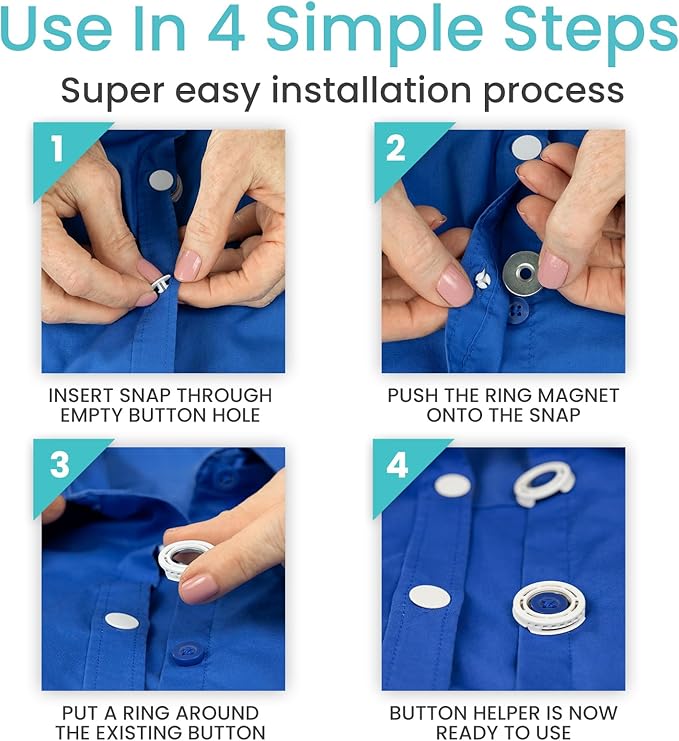 Use In 4 Simple Steps

Super easy installation process

1

INSERT SNAP THROUGH EMPTY BUTTON HOLE

2

PUSH THE RING MAGNET ONTO THE SNAP

3

PUT A RING AROUND THE EXISTING BUTTON

4

BUTTON HELPER IS NOW READY TO USE