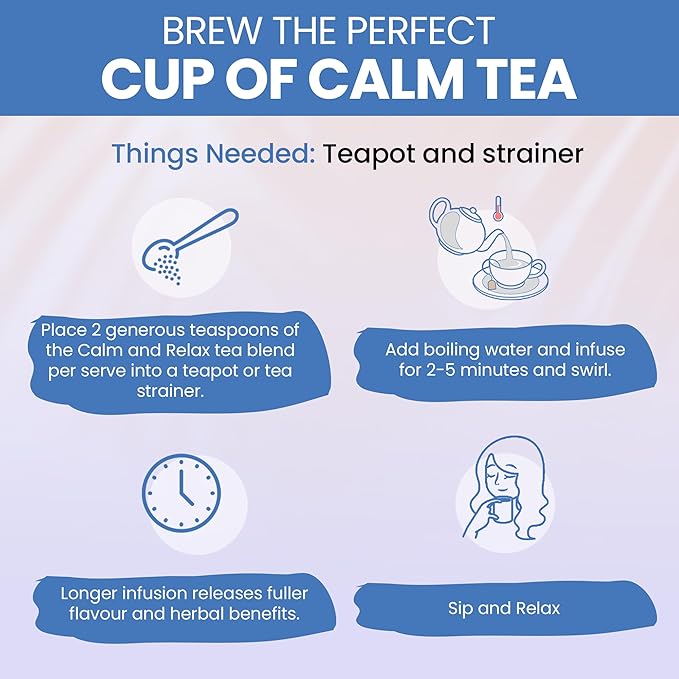 BREW THE PERFECT
CUP OF CALM TEA

Things Needed: Teapot and strainer

Place 2 generous teaspoons of the Calm and Relax tea blend per serve into a teapot or tea strainer.

Add boiling water and infuse for 2-5 minutes and swirl.

Longer infusion releases fuller flavour and herbal benefits.

Sip and Relax