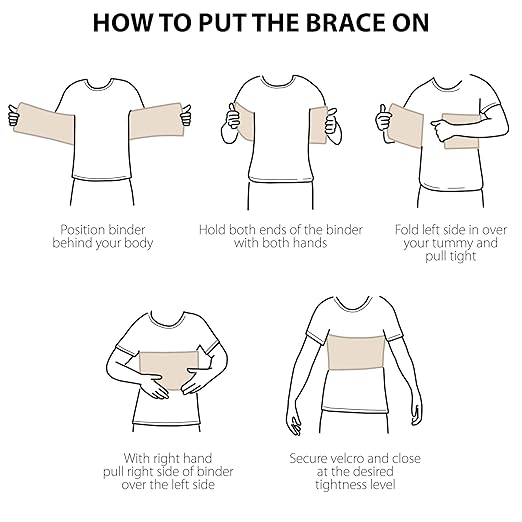 HOW TO PUT THE BRACE ON

Position binder behind your body

Hold both ends of the binder with both hands

Fold left side in over your tummy and pull tight

With right hand pull right side of binder over the left side

Secure velcro and close at the desired tightness level