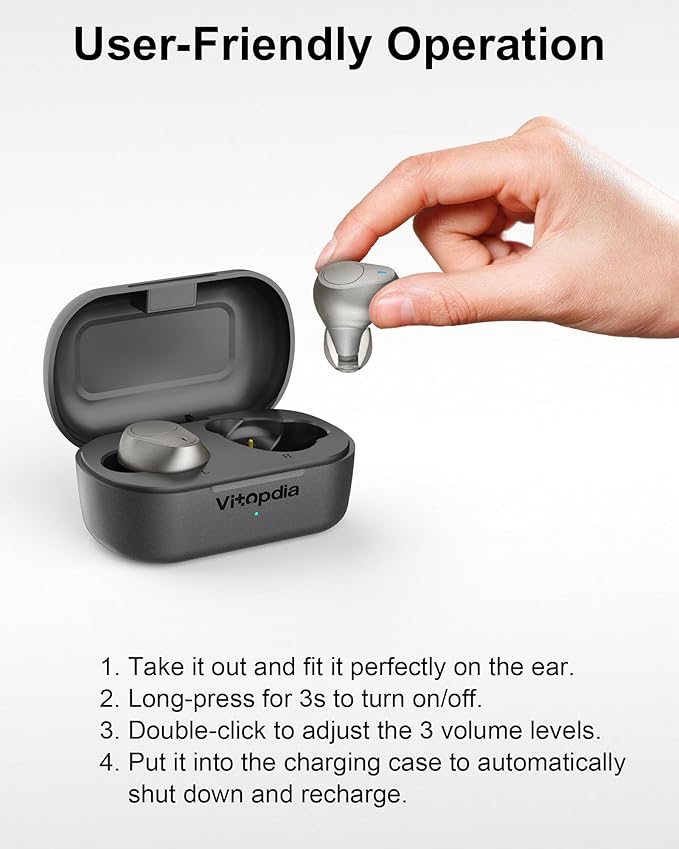 User-Friendly Operation

Vitopdia

1. Take it out and fit it perfectly on the ear.
2. Long-press for 3s to turn on/off.
3. Double-click to adjust the 3 volume levels.
4. Put it into the charging case to automatically shut down and recharge.