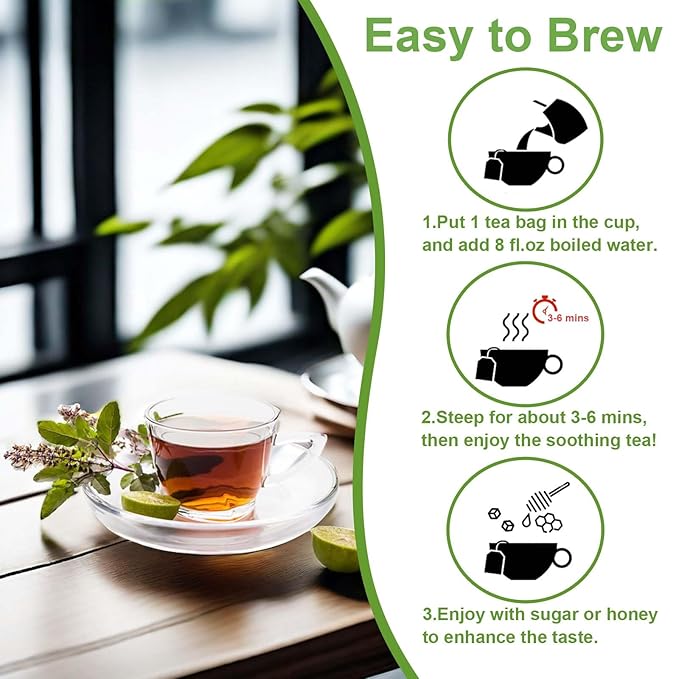 Easy to Brew

1.Put 1 tea bag in the cup, and add 8 fl.oz boiled water.

3-6 mins

2.Steep for about 3-6 mins, then enjoy the soothing tea!

3.Enjoy with sugar or honey to enhance the taste.