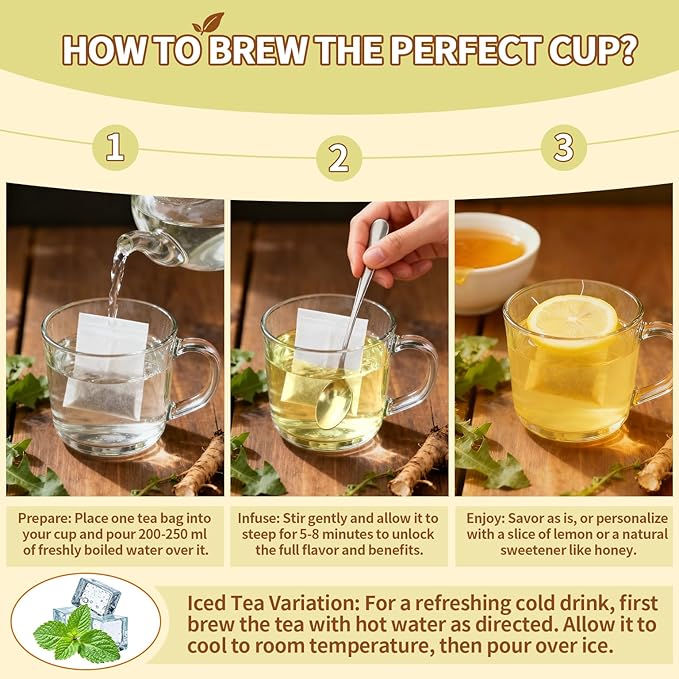 HOW TO BREW THE PERFECT CUP?

1

2

3

Prepare: Place one tea bag into your cup and pour 200-250 ml of freshly boiled water over it.

Infuse: Stir gently and allow it to steep for 5-8 minutes to unlock the full flavor and benefits.

Enjoy: Savor as is, or personalize with a slice of lemon or a natural sweetener like honey.

Iced Tea Variation: For a refreshing cold drink, first brew the tea with hot water as directed. Allow it to cool to room temperature, then pour over ice.