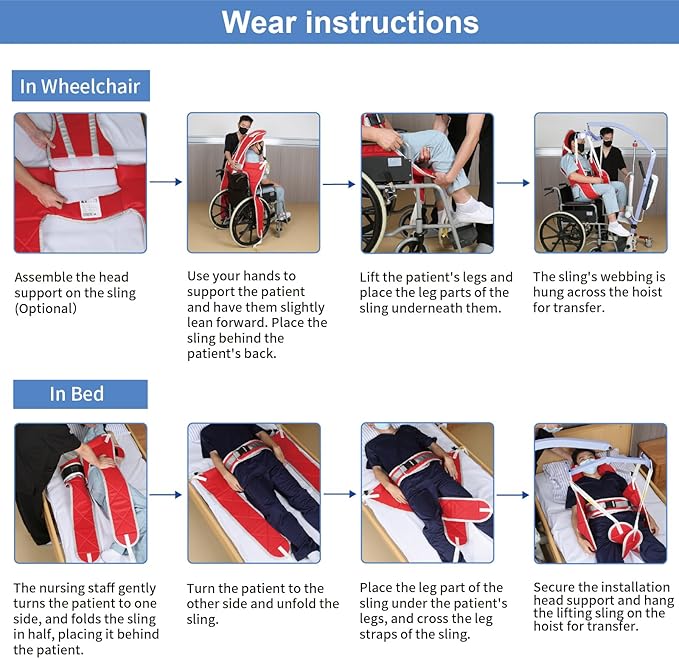 Wear instructions

In Wheelchair

Assemble the head support on the sling (Optional)

Use your hands to support the patient and have them slightly lean forward. Place the sling behind the patient's back.

Lift the patient's legs and place the leg parts of the sling underneath them.

The sling's webbing is hung across the hoist for transfer.

In Bed

The nursing staff gently turns the patient to one side, and folds the sling in half, placing it behind the patient.

Turn the patient to the other side and unfold the sling.

Place the leg part of the sling under the patient's legs, and cross the leg straps of the sling.

Secure the installation head support and hang the lifting sling on the hoist for transfer.