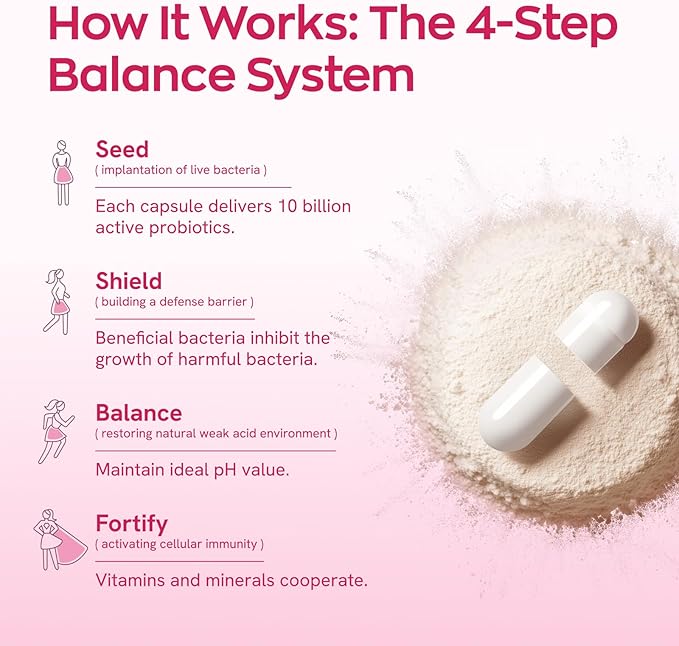 How It Works: The 4-Step Balance System

Seed
( implantation of live bacteria )

Each capsule delivers 10 billion active probiotics.

Shield
( building a defense barrier )

Beneficial bacteria inhibit the growth of harmful bacteria.

Balance
( restoring natural weak acid environment )

Maintain ideal pH value.

Fortify
( activating cellular immunity )

Vitamins and minerals cooperate.