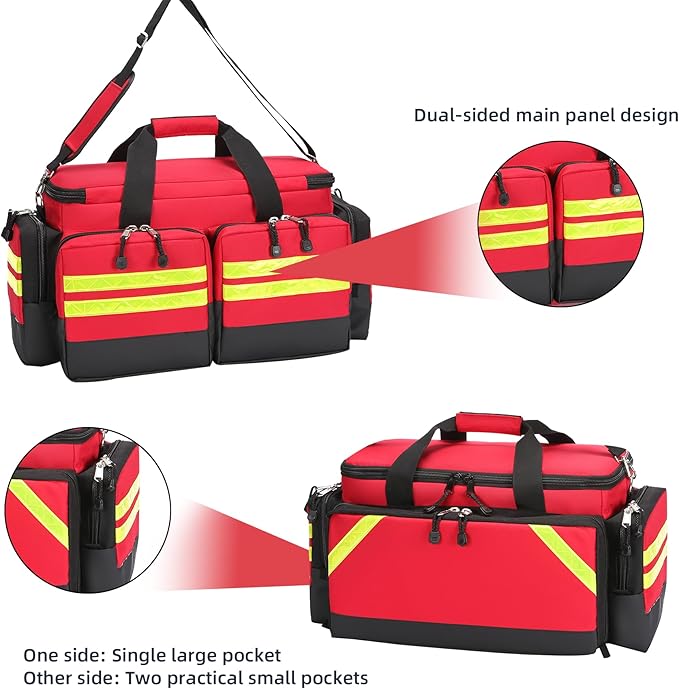 Dual-sided main panel design

One side: Single large pocket
Other side: Two practical small pockets