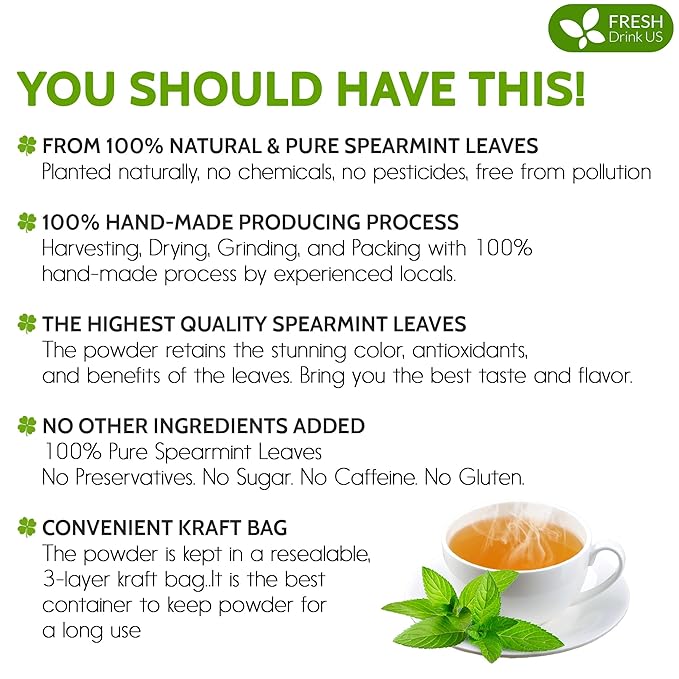 FRESH
Drink US

YOU SHOULD HAVE THIS!

FROM 100% NATURAL & PURE SPEARMINT LEAVES
Planted naturally, no chemicals, no pesticides, free from pollution

100% HAND-MADE PRODUCING PROCESS
Harvesting, Drying, Grinding, and Packing with 100% hand-made process by experienced locals.

THE HIGHEST QUALITY SPEARMINT LEAVES
The powder retains the stunning color, antioxidants, and benefits of the leaves. Bring you the best taste and flavor.

NO OTHER INGREDIENTS ADDED
100% Pure Spearmint Leaves
No Preservatives. No Sugar. No Caffeine. No Gluten.

CONVENIENT KRAFT BAG
The powder is kept in a resealable, 3-layer kraft bag..It is the best container to keep powder for a long use