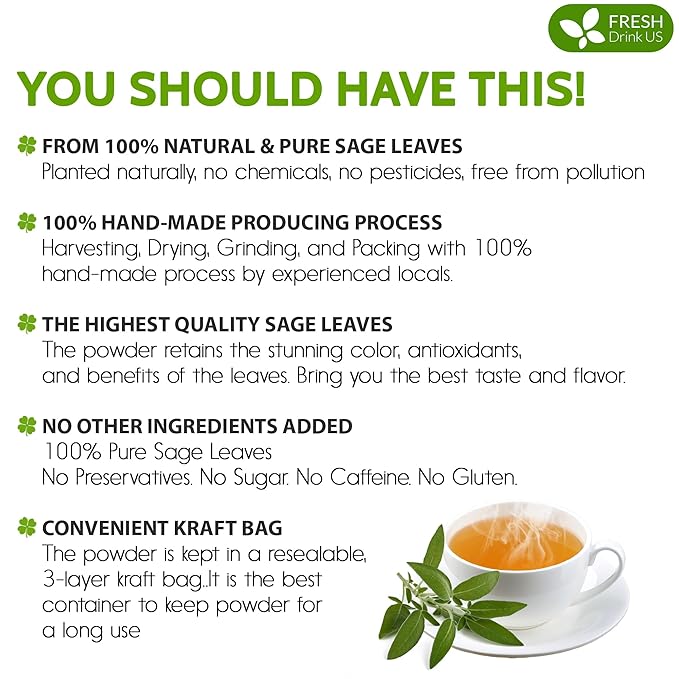 FRESH
Drink US

YOU SHOULD HAVE THIS!

FROM 100% NATURAL & PURE SAGE LEAVES
Planted naturally, no chemicals, no pesticides, free from pollution

100% HAND-MADE PRODUCING PROCESS
Harvesting, Drying, Grinding, and Packing with 100% hand-made process by experienced locals.

THE HIGHEST QUALITY SAGE LEAVES
The powder retains the stunning color, antioxidants, and benefits of the leaves. Bring you the best taste and flavor.

NO OTHER INGREDIENTS ADDED
100% Pure Sage Leaves
No Preservatives. No Sugar. No Caffeine. No Gluten.

CONVENIENT KRAFT BAG
The powder is kept in a resealable, 3-layer kraft bag..It is the best container to keep powder for a long use