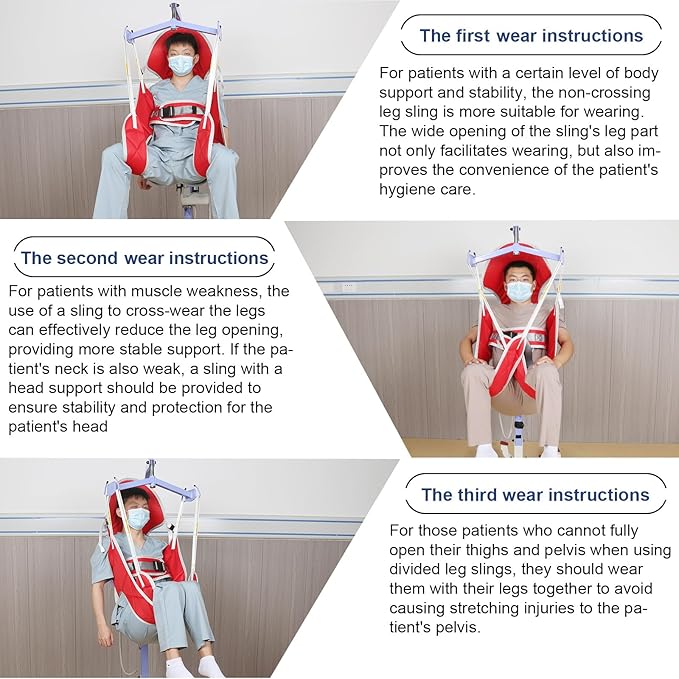 The first wear instructions

For patients with a certain level of body support and stability, the non-crossing leg sling is more suitable for wearing. The wide opening of the sling's leg part not only facilitates wearing, but also improves the convenience of the patient's hygiene care.

The second wear instructions

For patients with muscle weakness, the use of a sling to cross-wear the legs can effectively reduce the leg opening, providing more stable support. If the patient's neck is also weak, a sling with a head support should be provided to ensure stability and protection for the patient's head

The third wear instructions

For those patients who cannot fully open their thighs and pelvis when using divided leg slings, they should wear them with their legs together to avoid causing stretching injuries to the patient's pelvis.