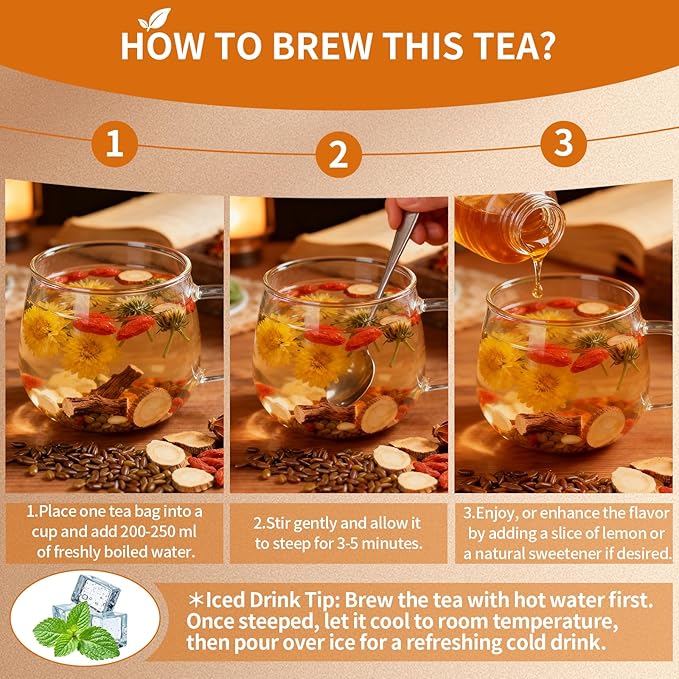 HOW TO BREW THIS TEA?

1

2

3

1.Place one tea bag into a cup and add 200-250 ml of freshly boiled water.

2.Stir gently and allow it to steep for 3-5 minutes.

3.Enjoy, or enhance the flavor by adding a slice of lemon or a natural sweetener if desired.

*Iced Drink Tip: Brew the tea with hot water first. Once steeped, let it cool to room temperature, then pour over ice for a refreshing cold drink.