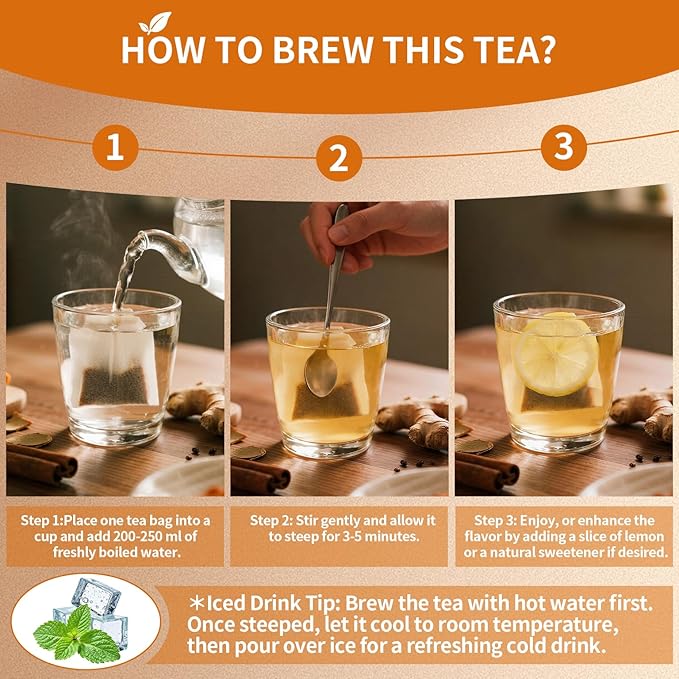 HOW TO BREW THIS TEA?

1

2

3

Step 1:Place one tea bag into a cup and add 200-250 ml of freshly boiled water.

Step 2: Stir gently and allow it to steep for 3-5 minutes.

Step 3: Enjoy, or enhance the flavor by adding a slice of lemon or a natural sweetener if desired.

*Iced Drink Tip: Brew the tea with hot water first. Once steeped, let it cool to room temperature, then pour over ice for a refreshing cold drink.