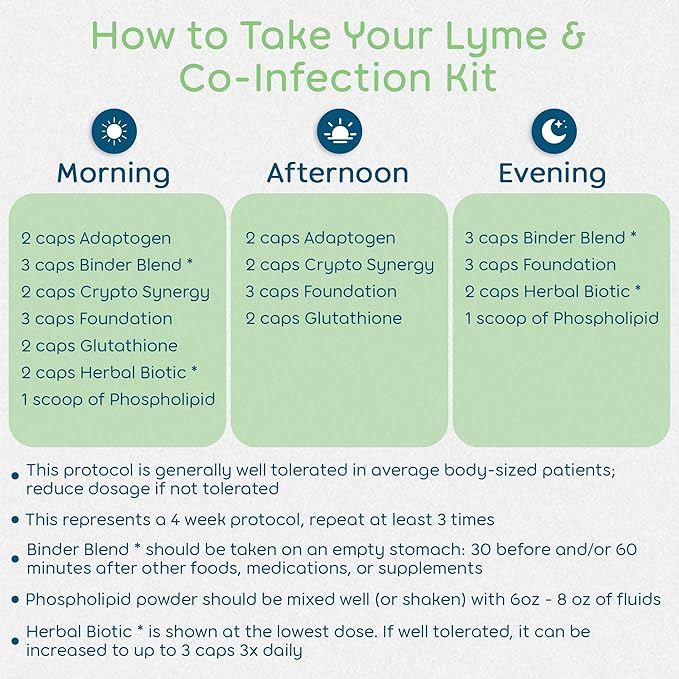 How to Take Your Lyme & Co-Infection Kit

Morning

2 caps Adaptogen
3 caps Binder Blend *
2 caps Crypto Synergy
3 caps Foundation
2 caps Glutathione
2 caps Herbal Biotic *
1 scoop of Phospholipid

Afternoon

2 caps Adaptogen
2 caps Crypto Synergy
3 caps Foundation
2 caps Glutathione

Evening

3 caps Binder Blend *
3 caps Foundation
2 caps Herbal Biotic *
1 scoop of Phospholipid

• This protocol is generally well tolerated in average body-sized patients; reduce dosage if not tolerated

• This represents a 4 week protocol, repeat at least 3 times

• Binder Blend * should be taken on an empty stomach: 30 before and/or 60 minutes after other foods, medications, or supplements

• Phospholipid powder should be mixed well (or shaken) with 6oz - 8 oz of fluids

• Herbal Biotic * is shown at the lowest dose. If well tolerated, it can be increased to up to 3 caps 3x daily